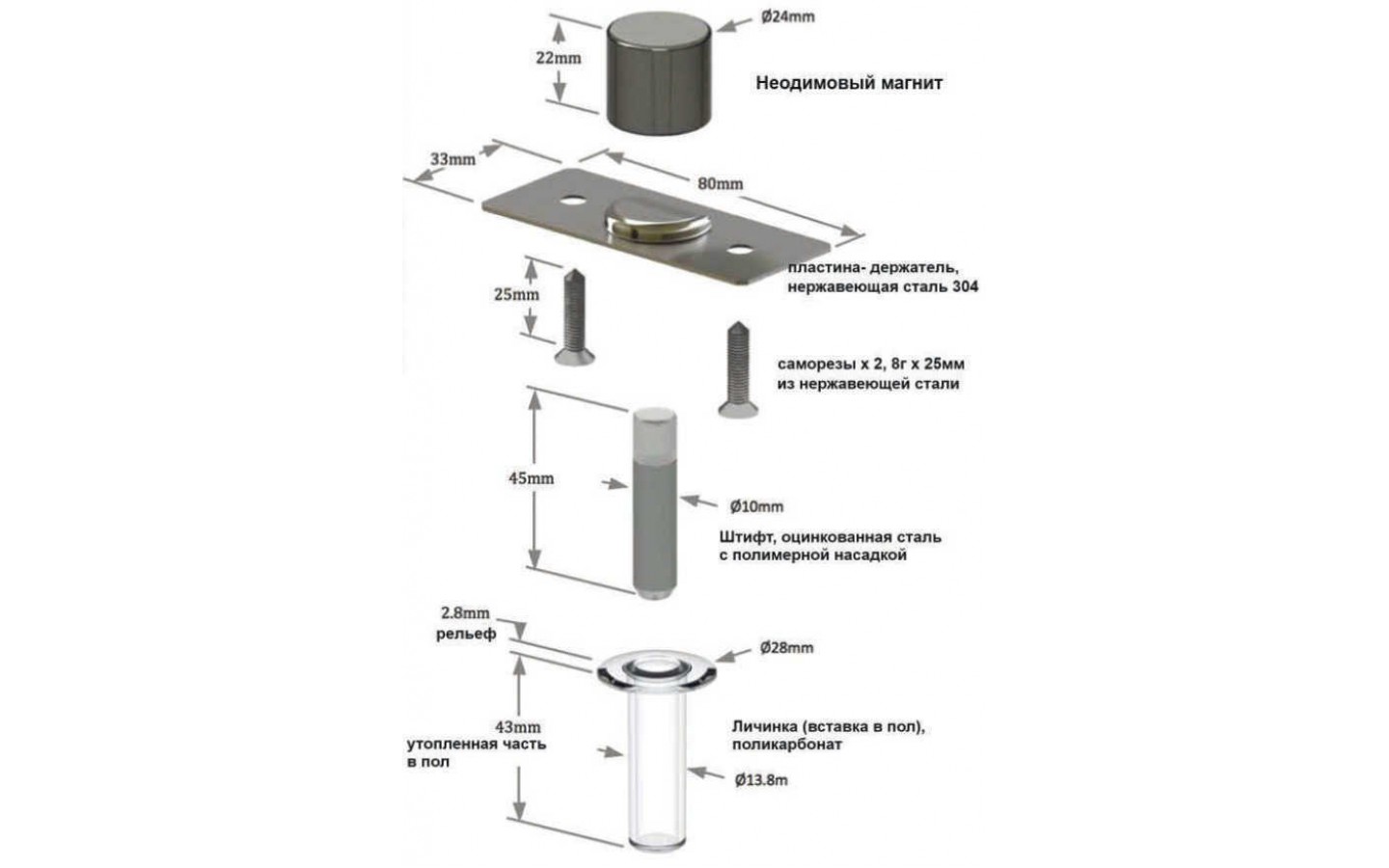 22mm

Ø24mm

Неодимовый магнит

33mm

80mm

пластина- держатель, нержавеющая сталь 304

25mm

саморезы х 2, 8г х 25мм из нержавеющей стали

45mm

Ø10mm

Штифт, оцинкованная сталь с полимерной насадкой

2.8mm рельеф

Ø28mm

43mm утопленная часть в пол

Личинка (вставка в пол), поликарбонат

Ø13.8m