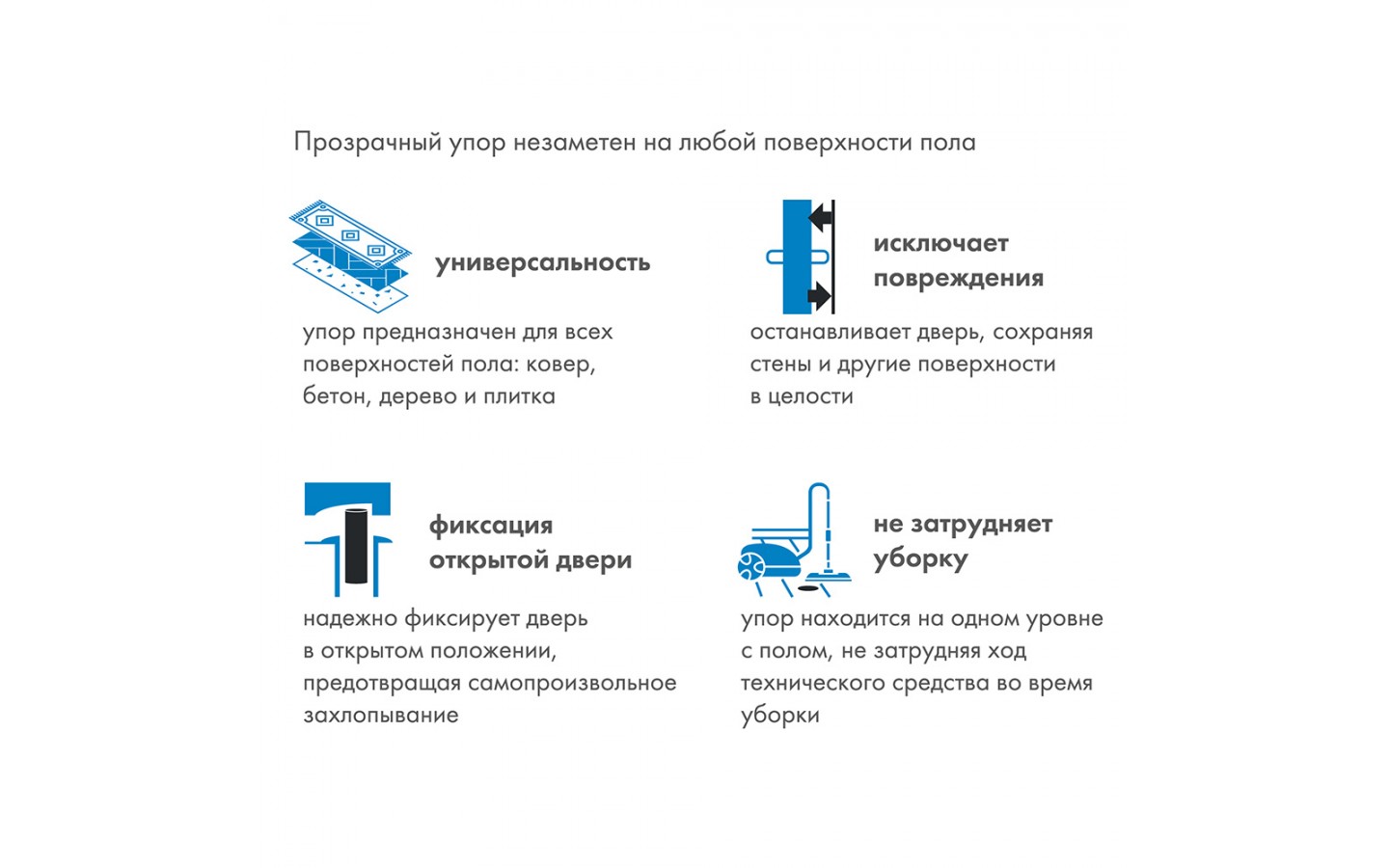 Прозрачный упор незаметен на любой поверхности пола

универсальность

упор предназначен для всех поверхностей пола: ковер, бетон, дерево и плитка

исключает повреждения

останавливает дверь, сохраняя стены и другие поверхности в целости

фиксация открытой двери

надежно фиксирует дверь в открытом положении, предотвращая самопроизвольное захлопывание

не затрудняет уборку

упор находится на одном уровне с полом, не затрудняя ход технического средства во время уборки